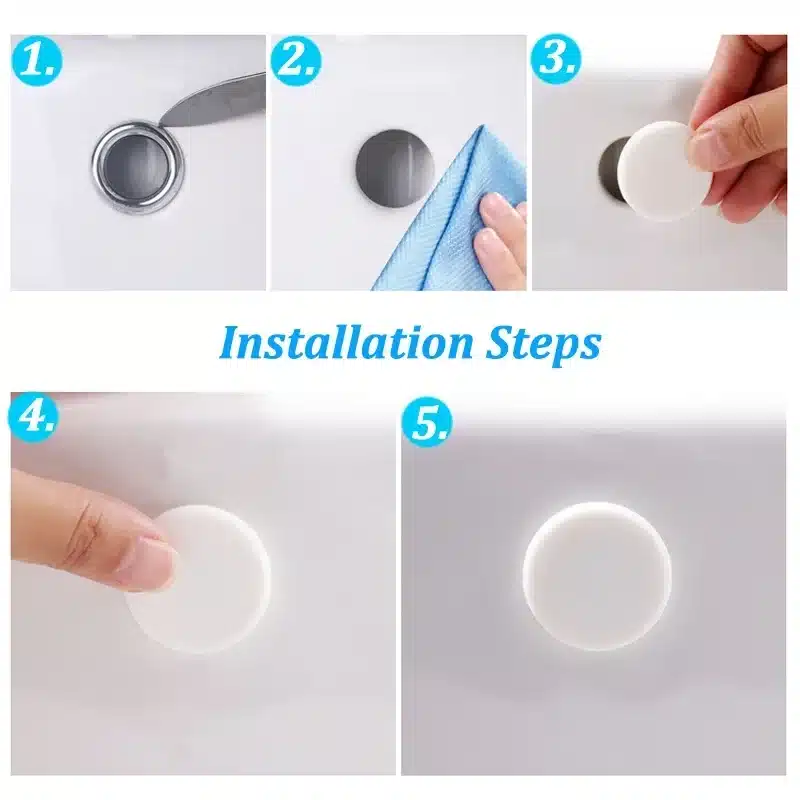 1.

2.

3.

Installation Steps

4.

5.