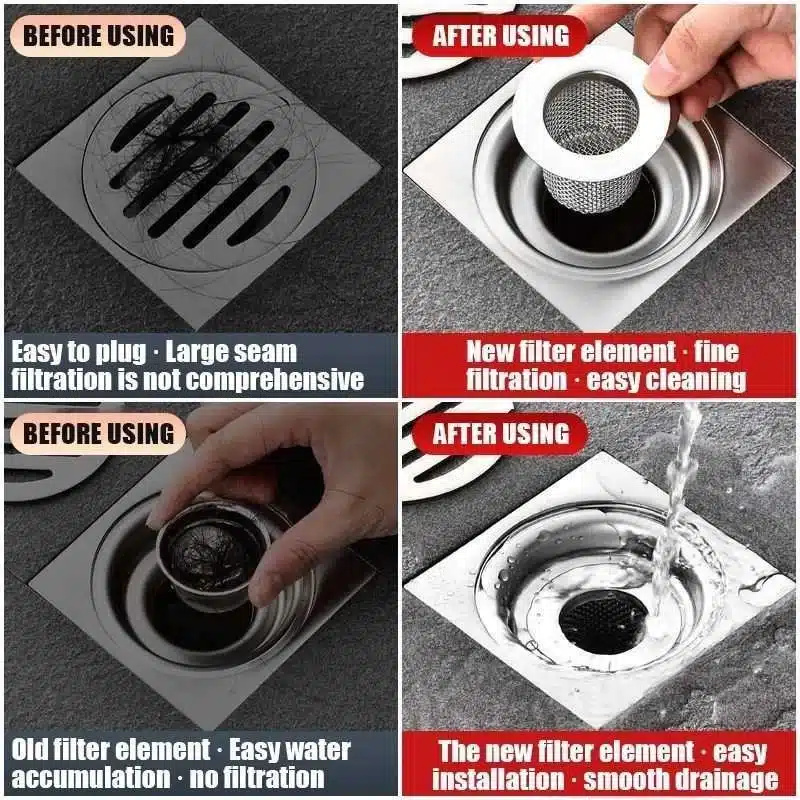 BEFORE USING

Easy to plug · Large seam filtration is not comprehensive

AFTER USING

New filter element · fine filtration · easy cleaning

BEFORE USING

Old filter element · Easy water accumulation · no filtration

AFTER USING

The new filter element · easy installation · smooth drainage