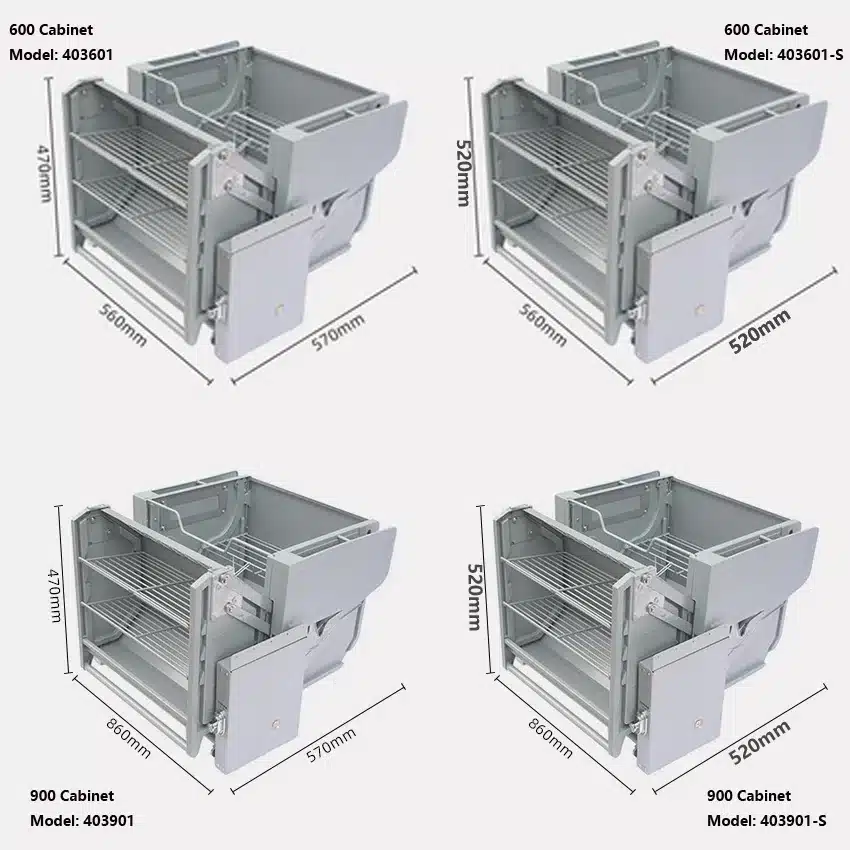 600 Cabinet
Model: 403601

470mm

560mm

570mm

600 Cabinet
Model: 403601-S

520mm

560mm

520mm

470mm

860mm

570mm

900 Cabinet
Model: 403901

520mm

860mm

520mm

900 Cabinet
Model: 403901-S