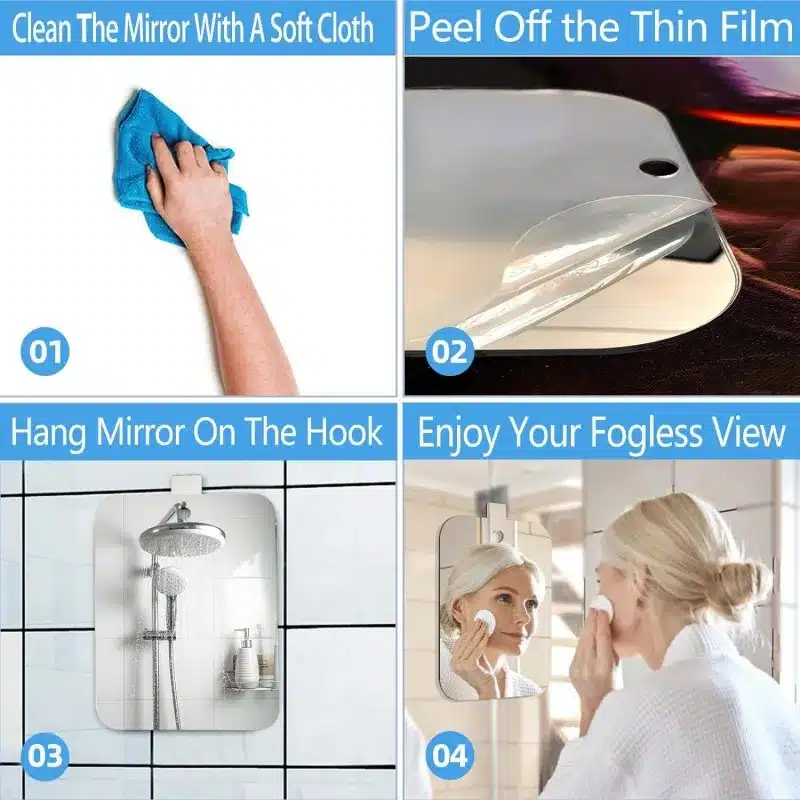 Clean The Mirror With A Soft Cloth

01

Peel Off the Thin Film

02

Hang Mirror On The Hook

03

Enjoy Your Fogless View

04