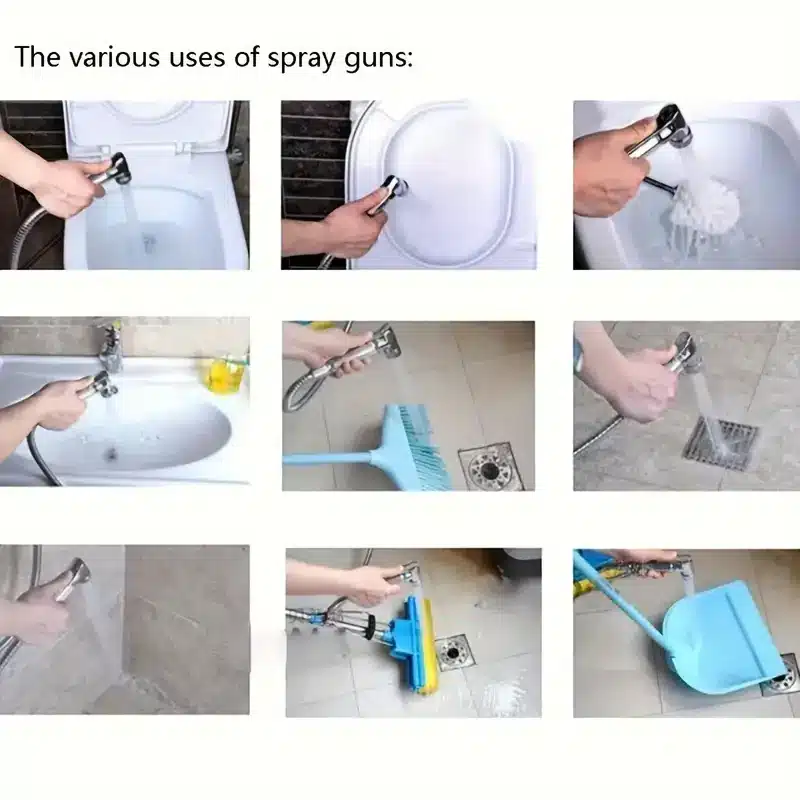 The various uses of spray guns: