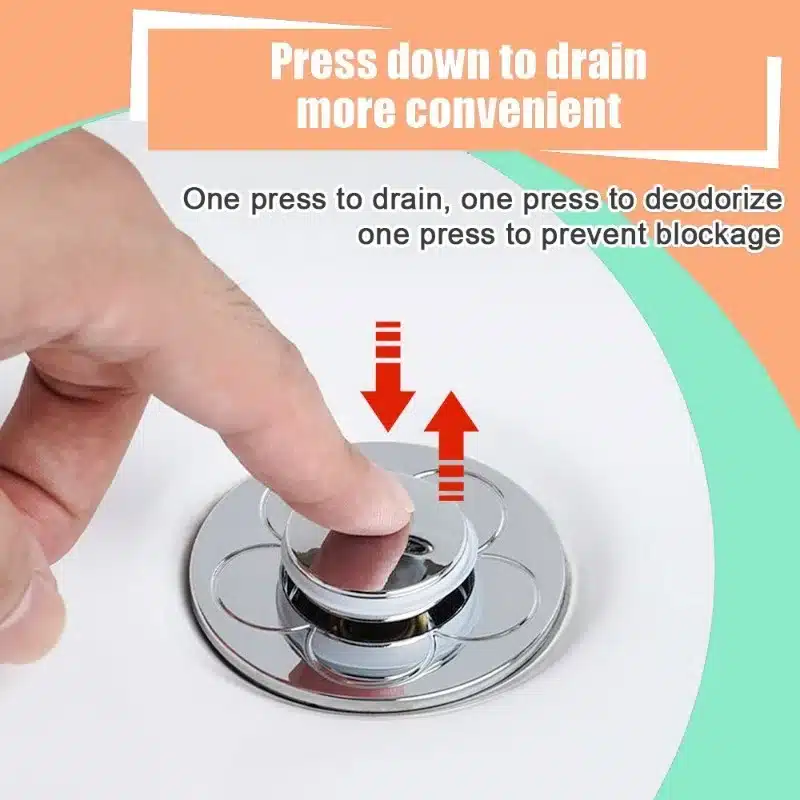 Press down to drain more convenient

One press to drain, one press to deodorize one press to prevent blockage