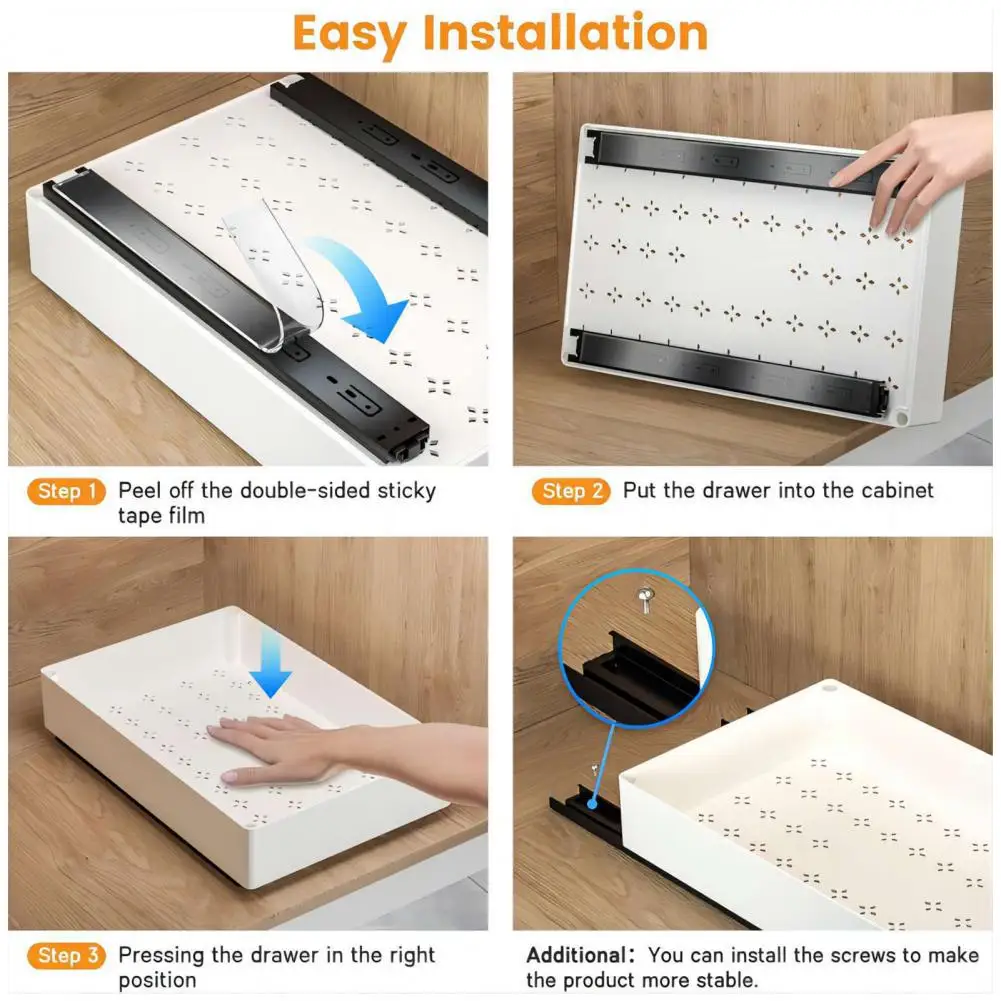 Easy Installation

Step 1 Peel off the double-sided sticky tape film

Step 2 Put the drawer into the cabinet

Step 3 Pressing the drawer in the right position

Additional: You can install the screws to make the product more stable.