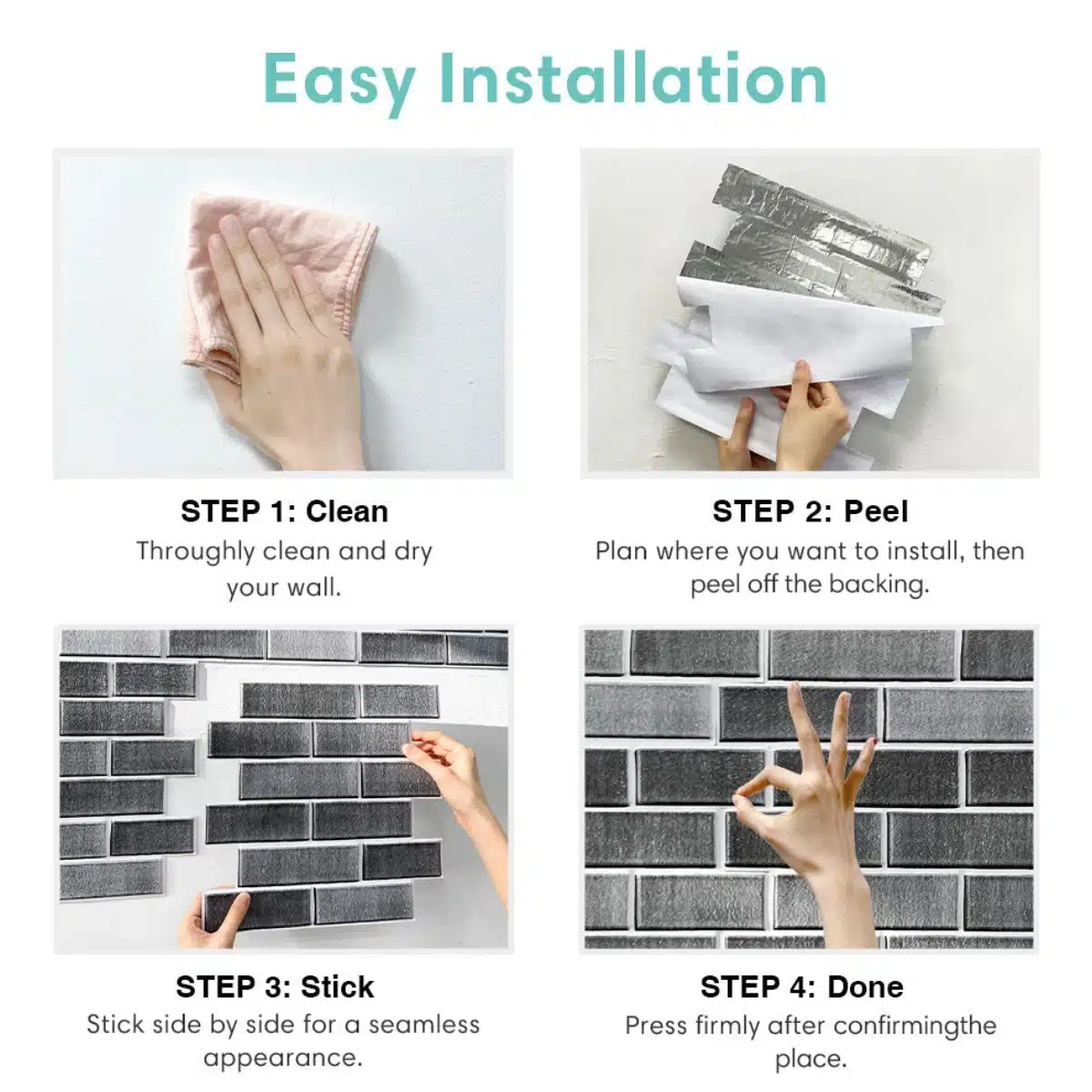 Easy Installation

STEP 1: Clean
Throughly clean and dry your wall.

STEP 2: Peel
Plan where you want to install, then peel off the backing.

STEP 3: Stick
Stick side by side for a seamless appearance.

STEP 4: Done
Press firmly after confirmingthe place.