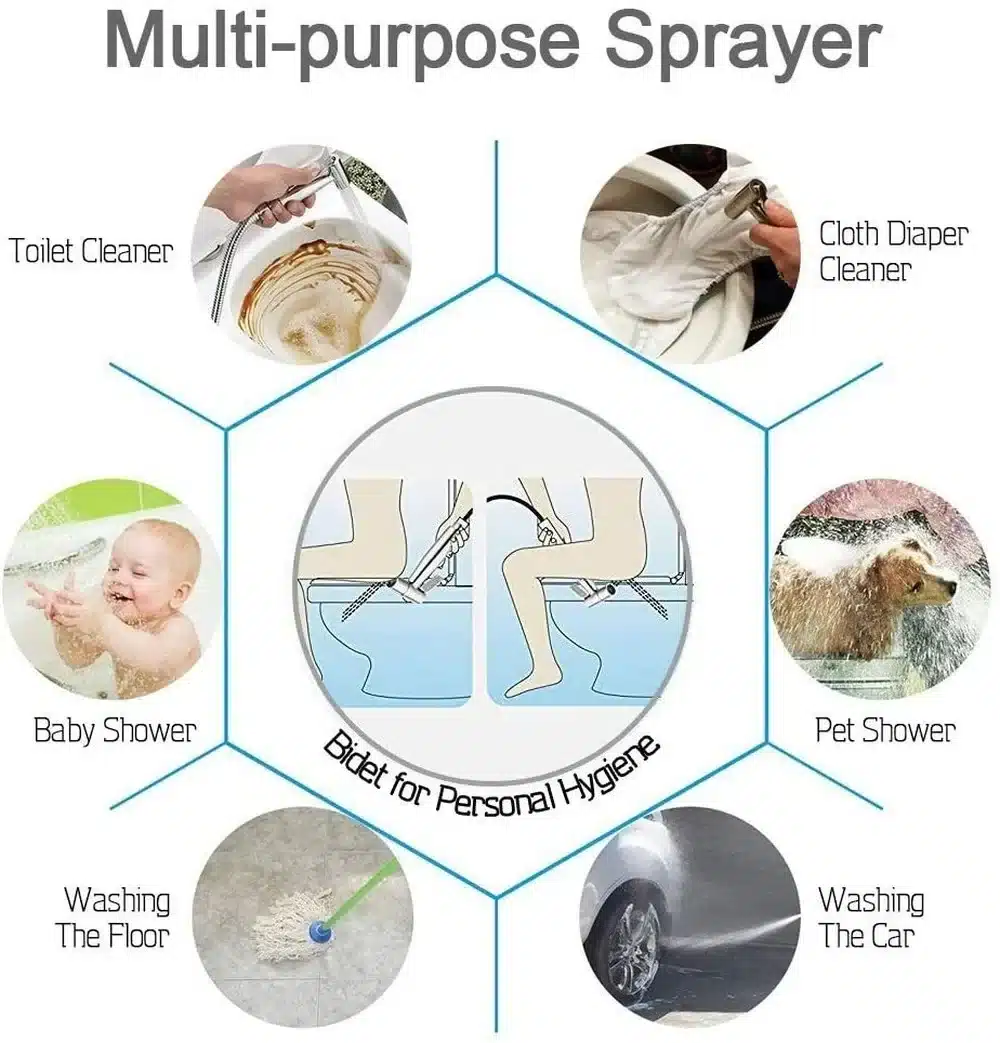 Multi-purpose Sprayer

Toilet Cleaner

Cloth Diaper Cleaner

Baby Shower

Bidet for Personal Hygiene

Pet Shower

Washing The Floor

Washing The Car