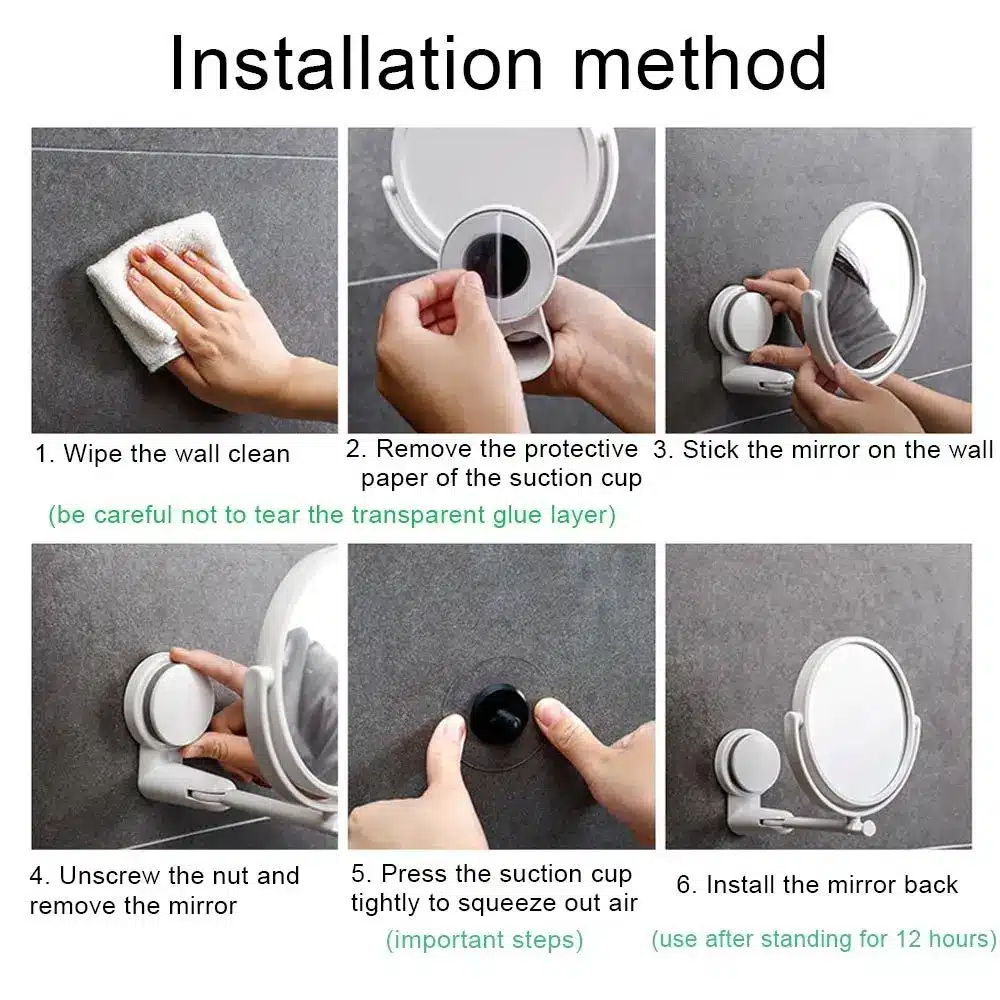 Installation method

1. Wipe the wall clean

2. Remove the protective paper of the suction cup

3. Stick the mirror on the wall

(be careful not to tear the transparent glue layer)

4. Unscrew the nut and remove the mirror

5. Press the suction cup tightly to squeeze out air

(important steps)

6. Install the mirror back

(use after standing for 12 hours)