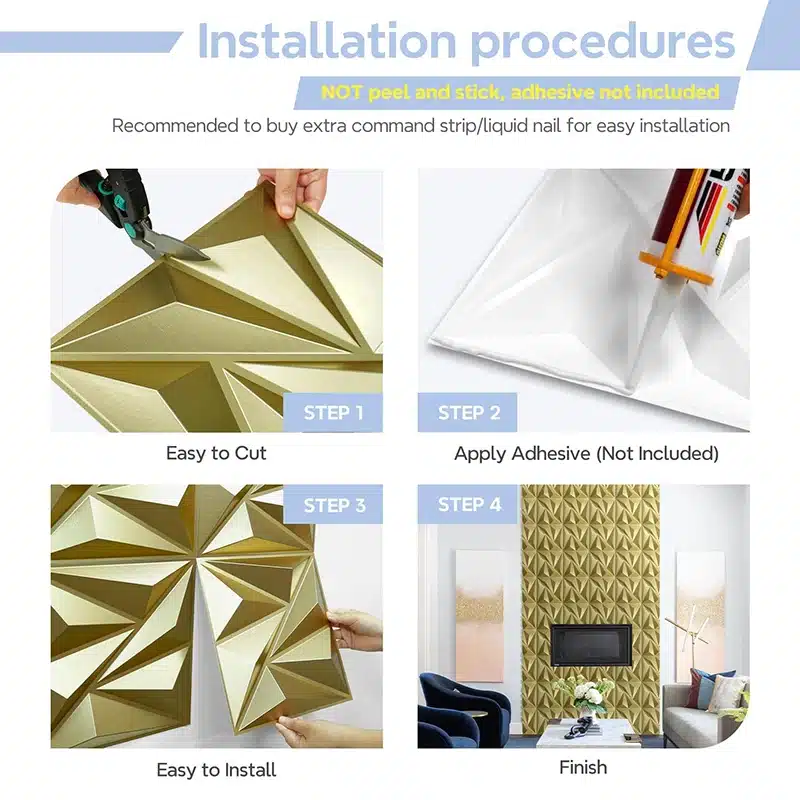 Installation procedures

NOT peel and stick, adhesive not included

Recommended to buy extra command strip/liquid nail for easy installation

STEP 1

Easy to Cut

STEP 2

Apply Adhesive (Not Included)

STEP 3

Easy to Install

STEP 4

Finish