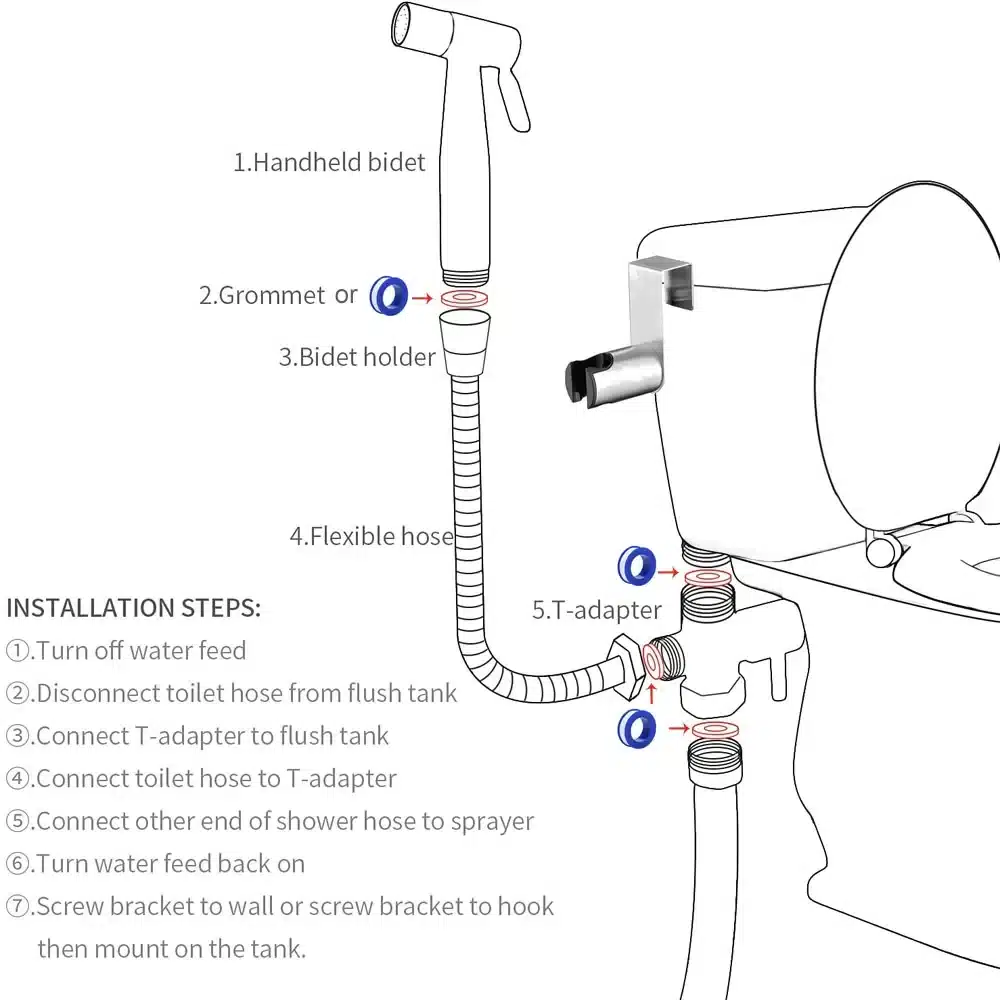 1.Handheld bidet

2.Grommet or

3.Bidet holder

4.Flexible hose

5.T-adapter

INSTALLATION STEPS:
①.Turn off water feed
②.Disconnect toilet hose from flush tank
③.Connect T-adapter to flush tank
④.Connect toilet hose to T-adapter
⑤.Connect other end of shower hose to sprayer
⑥.Turn water feed back on
⑦.Screw bracket to wall or screw bracket to hook then mount on the tank.